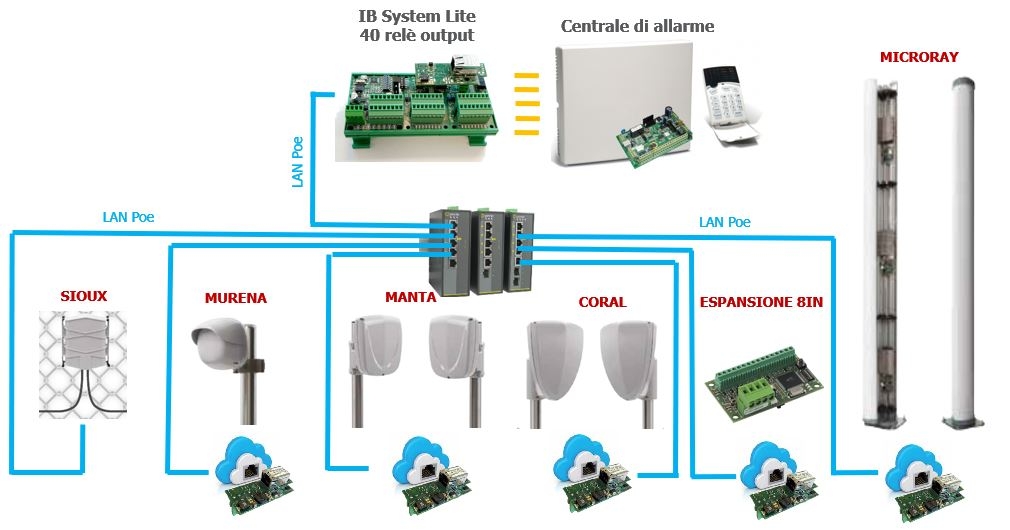 IB System Lite
40 relè output

Centrale di allarme

MICRORAY

LAN Poe

LAN Poe

LAN Poe

SIOUX

MURENA

MANTA

CORAL

ESPANSIONE 8IN